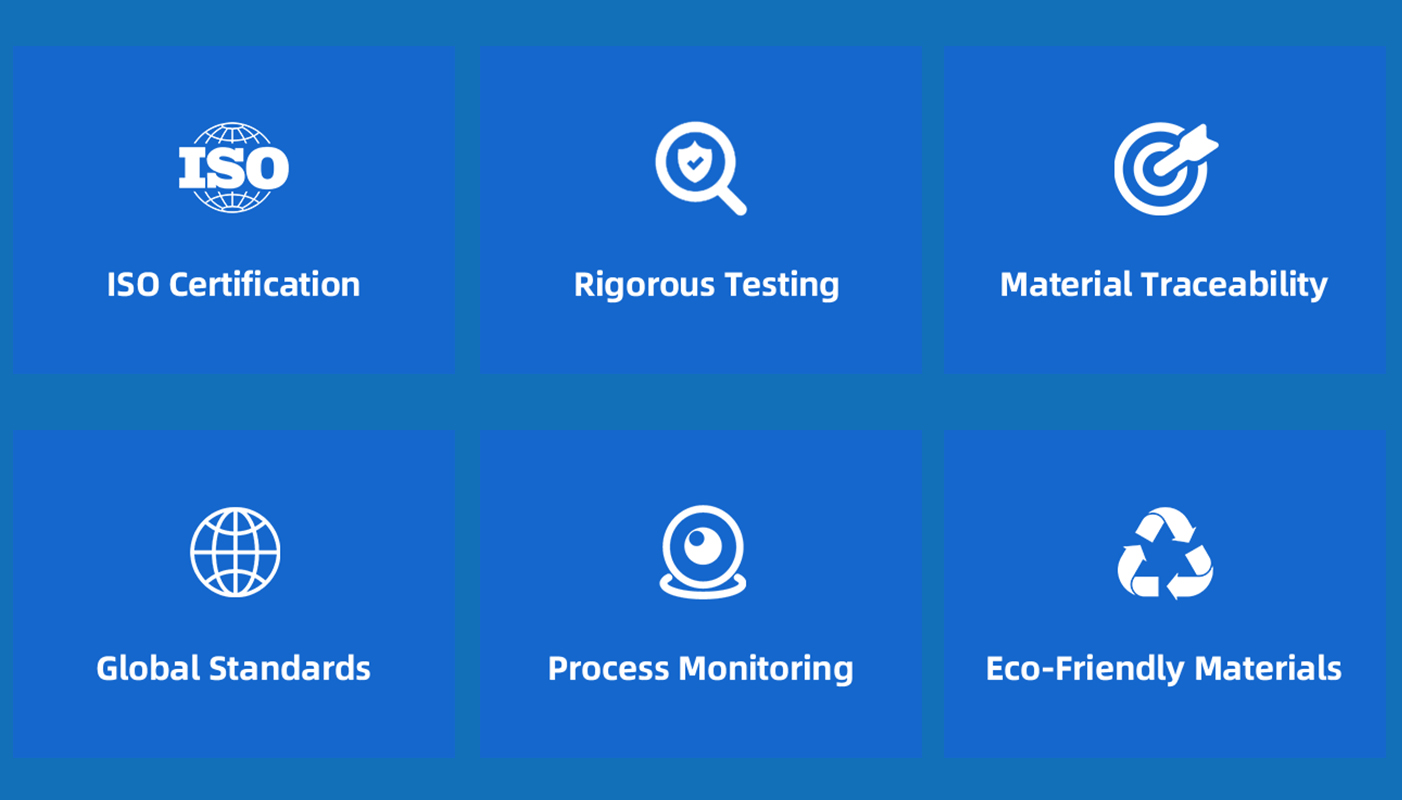 ISO

ISO Certification

Rigorous Testing

Material Traceability

Global Standards

Process Monitoring

Eco-Friendly Materials